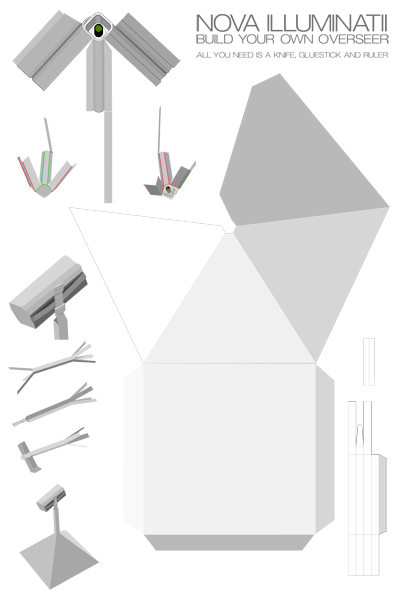 NOVA ILLUMINATII
BUILD YOUR OWN OVERSEER
ALL YOU NEED IS A KNIFE, GLUESTICK AND RULER